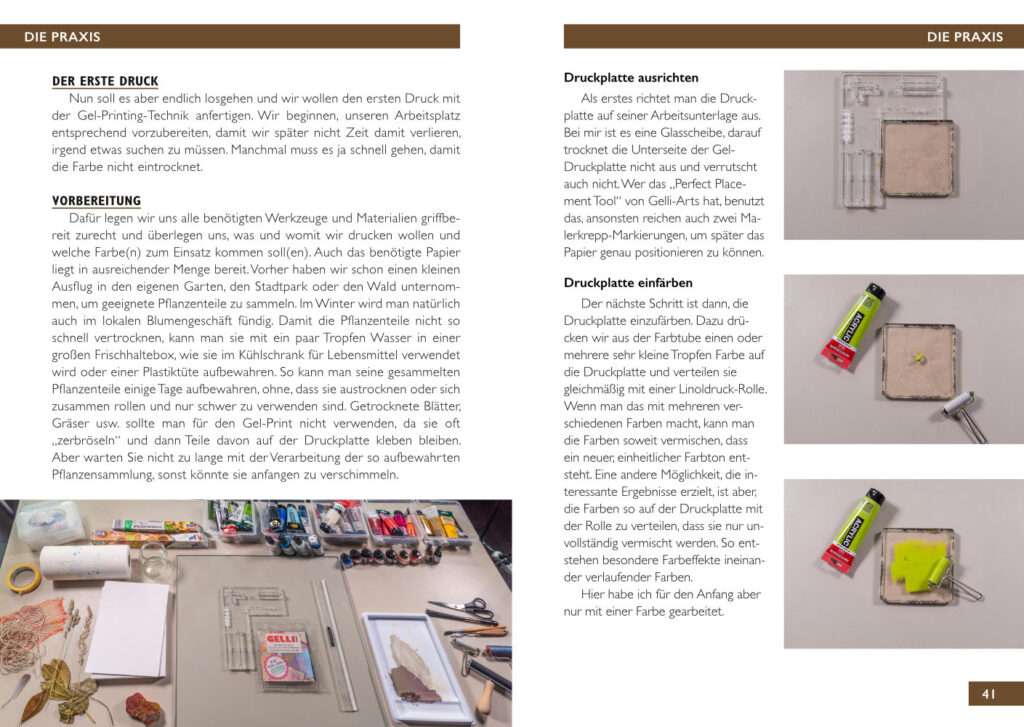 DIE PRAXIS

DER ERSTE DRUCK

Nun soll es aber endlich losgehen und wir wollen den ersten Druck mit der Gel-Printing-Technik anfertigen. Wir beginnen, unseren Arbeitsplatz entsprechend vorzubereiten, damit wir später nicht Zeit damit verlieren, irgend etwas suchen zu müssen. Manchmal muss es ja schnell gehen, damit die Farbe nicht eintrocknet.

VORBEREITUNG

Dafür legen wir uns alle benötigten Werkzeuge und Materialien griffbereit zurecht und überlegen uns, was und womit wir drucken wollen und welche Farbe(n) zum Einsatz kommen soll(en). Auch das benötigte Papier liegt in ausreichender Menge bereit. Vorher haben wir schon einen kleinen Ausflug in den eigenen Garten, den Stadtpark oder den Wald unternommen, um geeignete Pflanzenteile zu sammeln. Im Winter wird man natürlich auch im lokalen Blumengeschäft fündig. Damit die Pflanzenteile nicht so schnell vertrocknen, kann man sie mit ein paar Tropfen Wasser in einer großen Frischhaltebox, wie sie im Kühlschrank für Lebensmittel verwendet wird oder einer Plastiktüte aufbewahren. So kann man seine gesammelten Pflanzenteile einige Tage aufbewahren, ohne, dass sie austrocknen oder sich zusammen rollen und nur schwer zu verwenden sind. Getrocknete Blätter, Gräser usw. sollte man für den Gel-Print nicht verwenden, da sie oft „zerbröseln" und dann Teile davon auf der Druckplatte kleben bleiben. Aber warten Sie nicht zu lange mit der Verarbeitung der so aufbewahrten Pflanzensammlung, sonst könnte sie anfangen zu verschimmeln.

GELLI

DIE PRAXIS

Druckplatte ausrichten

Als erstes richtet man die Druckplatte auf seiner Arbeitsunterlage aus. Bei mir ist es eine Glasscheibe, darauf trocknet die Unterseite der Gel-Druckplatte nicht aus und verrutscht auch nicht. Wer das „Perfect Placement Tool" von Gelli-Arts hat, benutzt das, ansonsten reichen auch zwei Malerkrepp-Markierungen, um später das Papier genau positionieren zu können.

Druckplatte einfärben

Der nächste Schritt ist dann, die Druckplatte einzufärben. Dazu drücken wir aus der Farbtube einen oder mehrere sehr kleine Tropfen Farbe auf die Druckplatte und verteilen sie gleichmäßig mit einer Linoldruck-Rolle. Wenn man das mit mehreren verschiedenen Farben macht, kann man die Farben soweit vermischen, dass ein neuer, einheitlicher Farbton entsteht. Eine andere Möglichkeit, die interessante Ergebnisse erzielt, ist aber, die Farben so auf der Druckplatte mit der Rolle zu verteilen, dass sie nur unvollständig vermischt werden. So entstehen besondere Farbeffekte ineinander verlaufender Farben.

Hier habe ich für den Anfang aber nur mit einer Farbe gearbeitet.

ACRYLIC

ACRYLIC

41